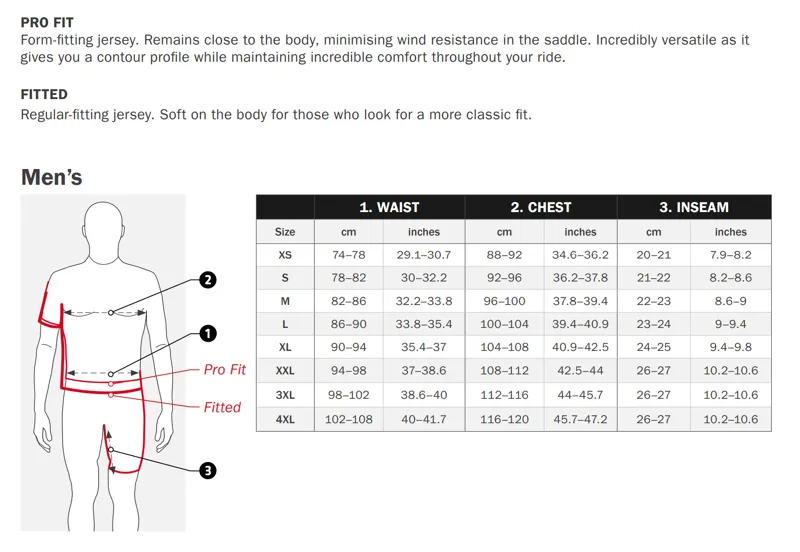 PRO FIT
Form-fitting jersey. Remains close to the body, minimising wind resistance in the saddle. Incredibly versatile as it gives you a contour profile while maintaining incredible comfort throughout your ride.

FITTED
Regular-fitting jersey. Soft on the body for those who look for a more classic fit.

Men's

2
1
Pro Fit
Fitted
3

| | 1. WAIST | | 2. CHEST | | 3. INSEAM | |
|---|---|---|---|---|---|---|
| Size | cm | inches | cm | inches | cm | inches |
| XS | 74–78 | 29.1–30.7 | 88–92 | 34.6–36.2 | 20–21 | 7.9–8.2 |
| S | 78–82 | 30–32.2 | 92–96 | 36.2–37.8 | 21–22 | 8.2–8.6 |
| M | 82–86 | 32.2–33.8 | 96–100 | 37.8–39.4 | 22–23 | 8.6–9 |
| L | 86–90 | 33.8–35.4 | 100–104 | 39.4–40.9 | 23–24 | 9–9.4 |
| XL | 90–94 | 35.4–37 | 104–108 | 40.9–42.5 | 24–25 | 9.4–9.8 |
| XXL | 94–98 | 37–38.6 | 108–112 | 42.5–44 | 26–27 | 10.2–10.6 |
| 3XL | 98–102 | 38.6–40 | 112–116 | 44–45.7 | 26–27 | 10.2–10.6 |
| 4XL | 102–108 | 40–41.7 | 116–120 | 45.7–47.2 | 26–27 | 10.2–10.6 |